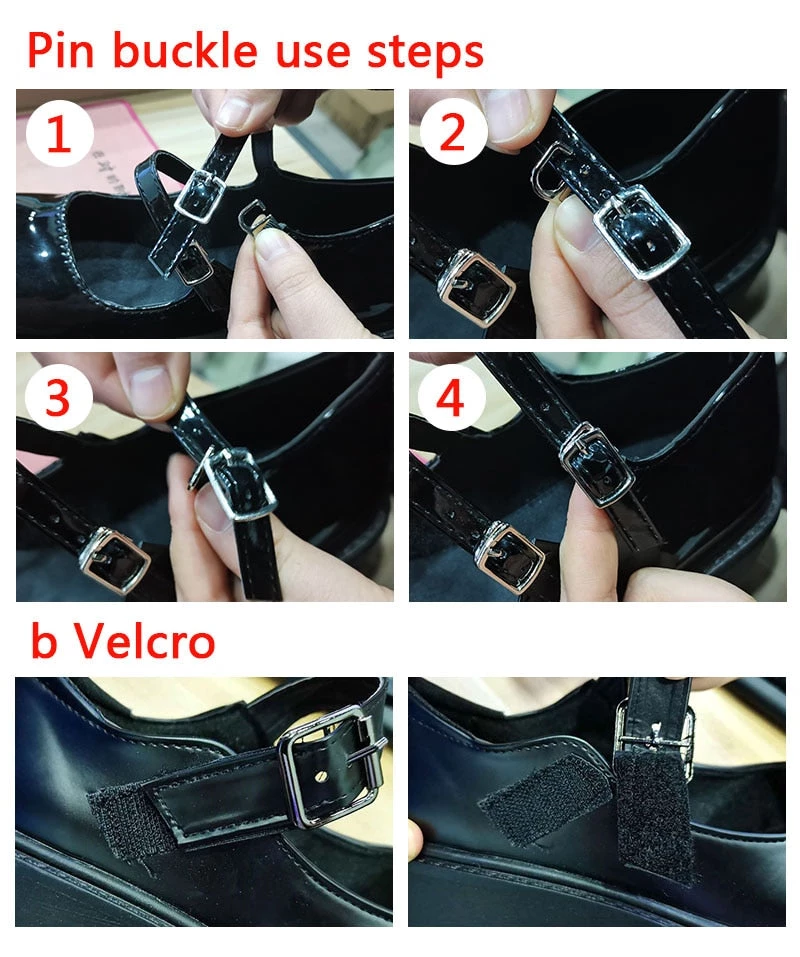 Pin buckle use steps

1

2

3

4

b Velcro