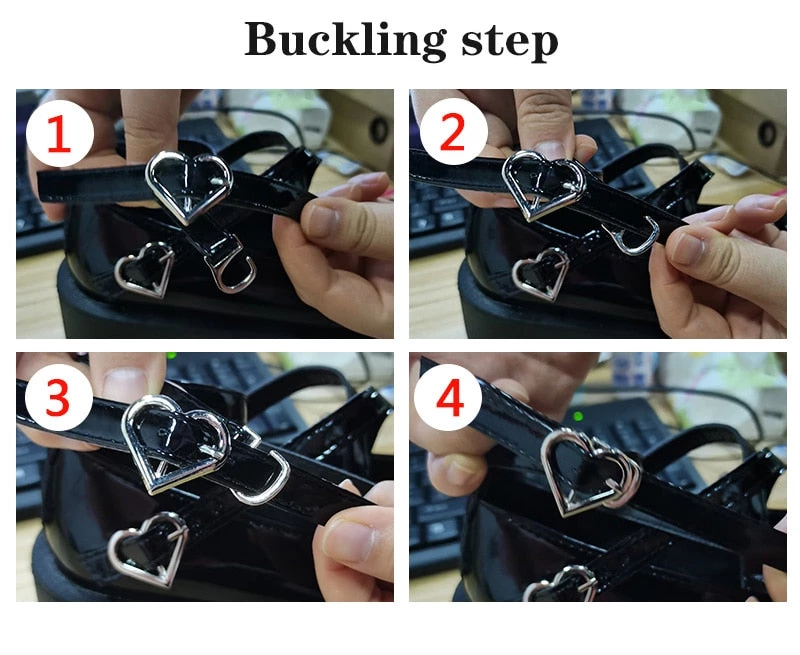 Buckling step

1

2

3

4